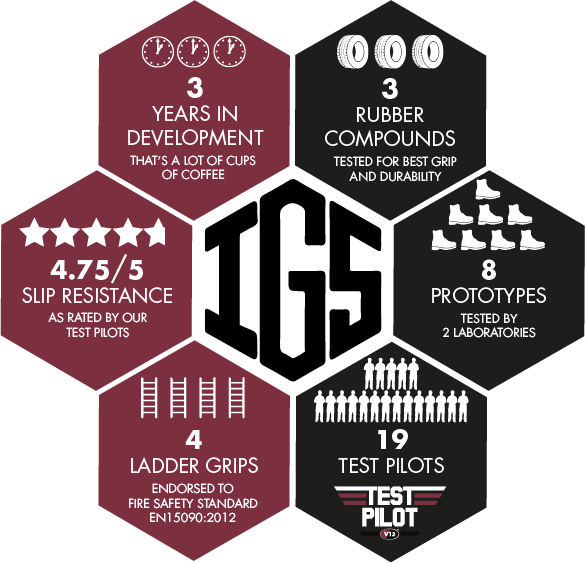 3
YEARS IN DEVELOPMENT
THAT'S A LOT OF CUPS OF COFFEE

3
RUBBER COMPOUNDS
TESTED FOR BEST GRIP AND DURABILITY

4.75/5
SLIP RESISTANCE
AS RATED BY OUR TEST PILOTS

IGS

8
PROTOTYPES
TESTED BY 2 LABORATORIES

4
LADDER GRIPS
ENDORSED TO FIRE SAFETY STANDARD EN15090:2012

19
TEST PILOTS

TEST PILOT
V12