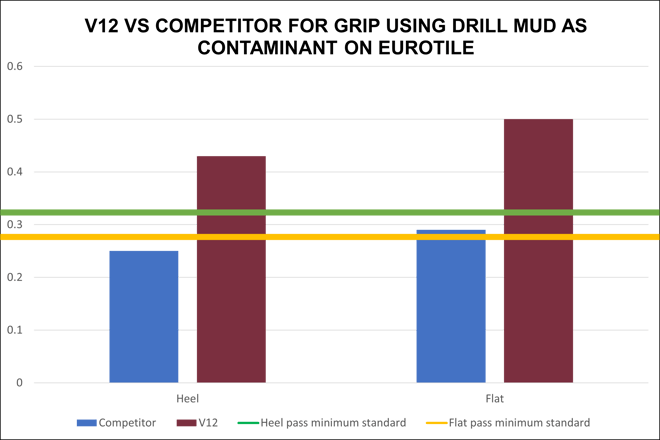 V12 VS COMPETITOR FOR GRIP USING DRILL MUD AS CONTAMINANT ON EUROTILE

0.6
0.5
0.4
0.3
0.2
0.1
0

Heel
Flat

Competitor
V12
Heel pass minimum standard
Flat pass minimum standard