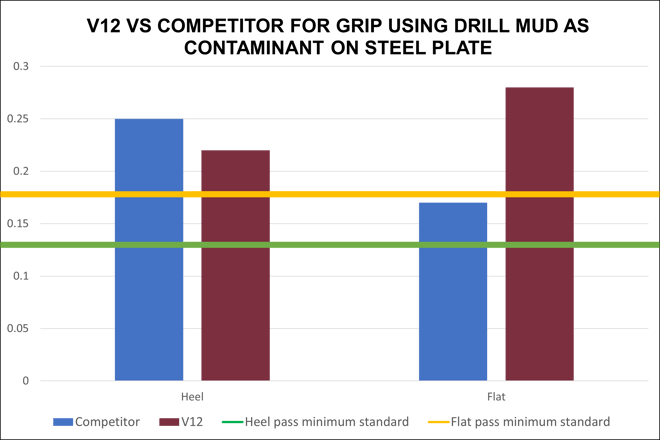 V12 VS COMPETITOR FOR GRIP USING DRILL MUD AS CONTAMINANT ON STEEL PLATE

0.3
0.25
0.2
0.15
0.1
0.05
0

Heel
Flat

Competitor
V12
Heel pass minimum standard
Flat pass minimum standard